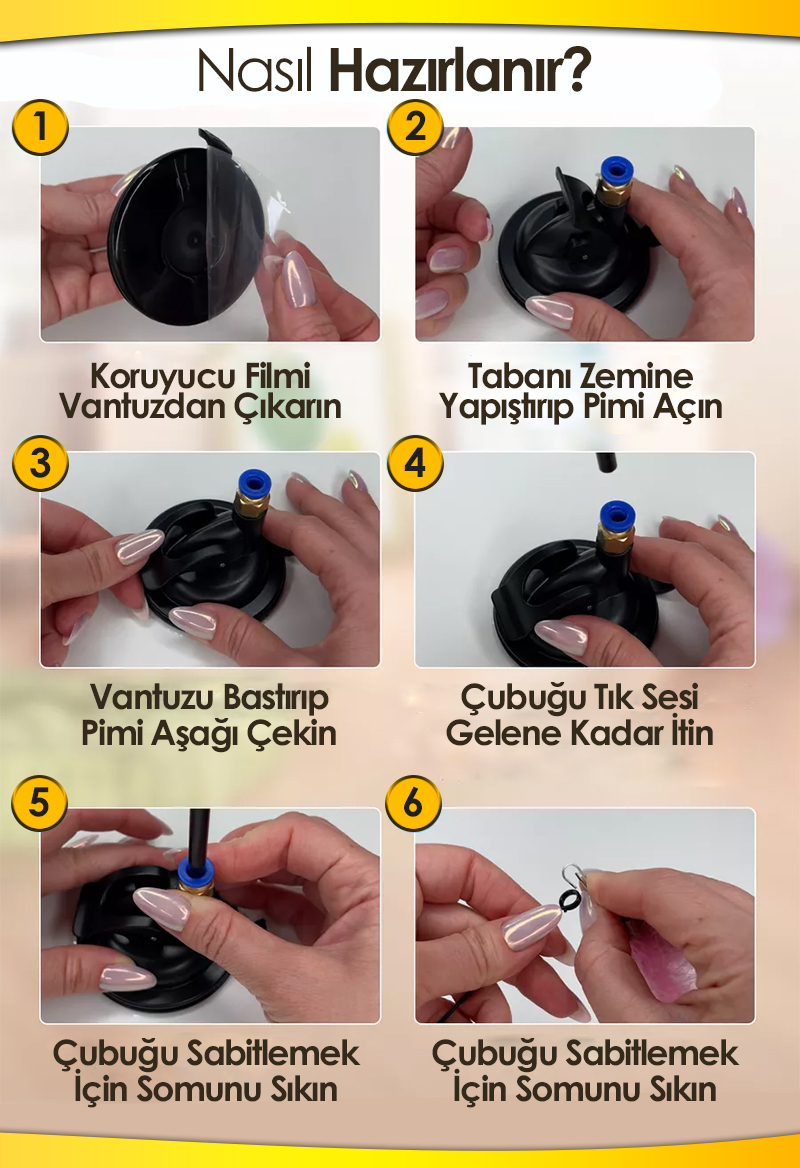 Nasıl Hazırlanır?

1

Koruyucu Filmi Vantuzdan Çıkarın

2

Tabanı Zemine Yapıştırıp Pimi Açın

3

Vantuzu Bastırıp Pimi Aşağı Çekin

4

Çubuğu Tık Sesi Gelene Kadar İtin

5

Çubuğu Sabitlemek İçin Somunu Sıkın

6

Çubuğu Sabitlemek İçin Somunu Sıkın